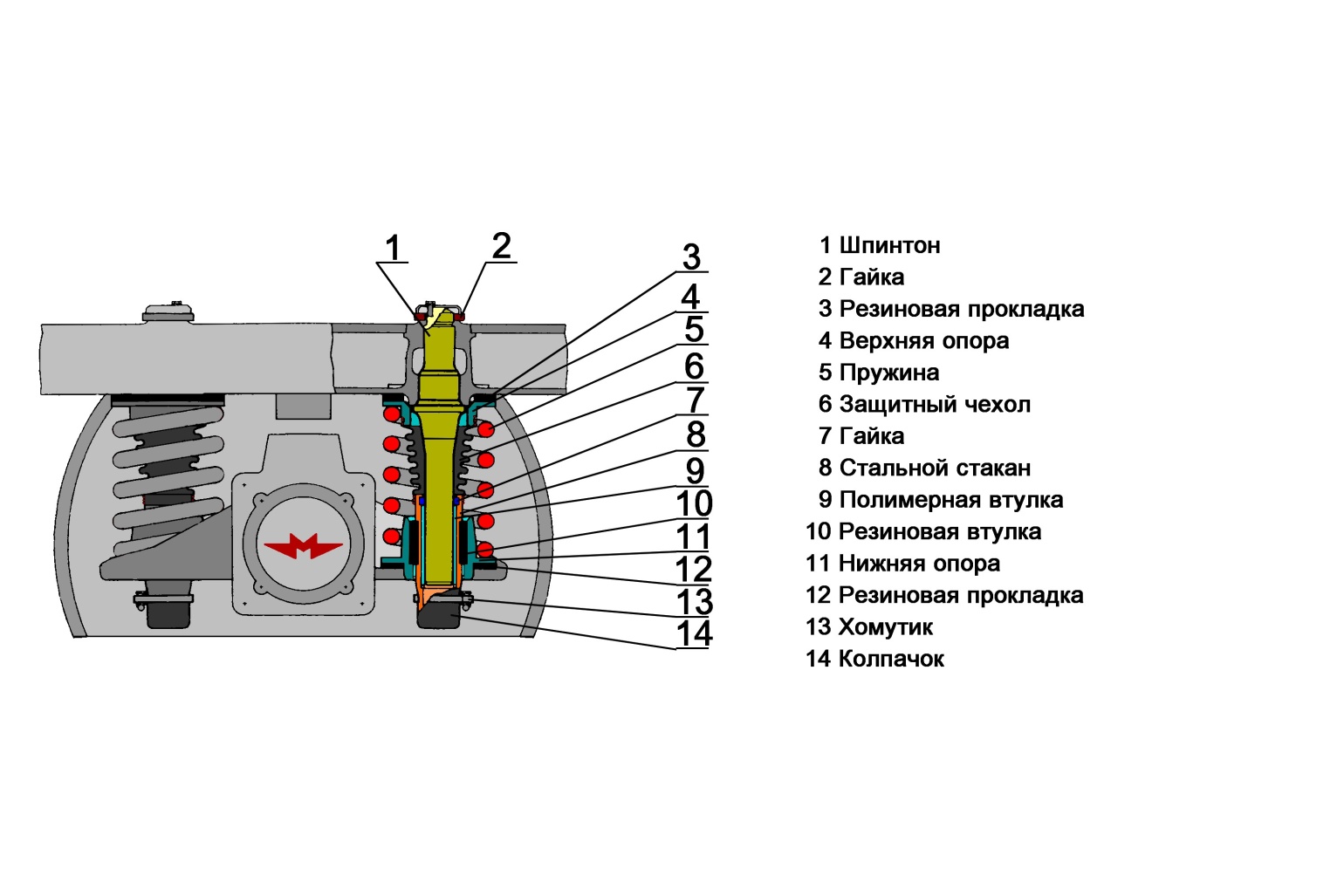 1
2
3
4
5
6
7
8
9
10
11
12
13
14

1 Шпинтон
2 Гайка
3 Резиновая прокладка
4 Верхняя опора
5 Пружина
6 Защитный чехол
7 Гайка
8 Стальной стакан
9 Полимерная втулка
10 Резиновая втулка
11 Нижняя опора
12 Резиновая прокладка
13 Хомутик
14 Колпачок