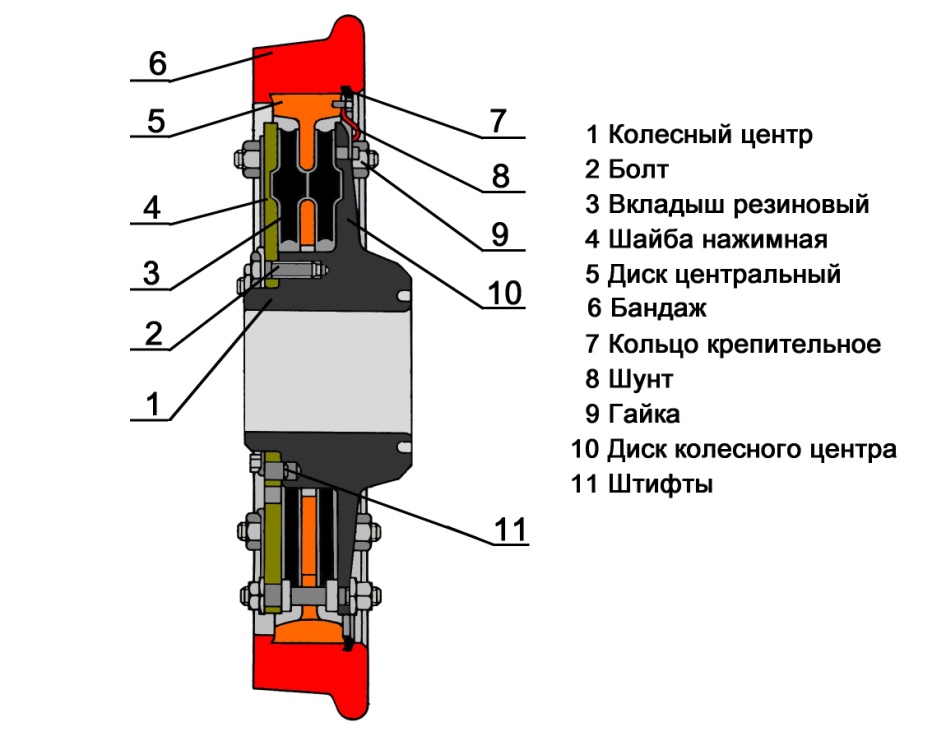 6
5
4
3
2
1
7
8
9
10
11

1 Колесный центр
2 Болт
3 Вкладыш резиновый
4 Шайба нажимная
5 Диск центральный
6 Бандаж
7 Кольцо крепительное
8 Шунт
9 Гайка
10 Диск колесного центра
11 Штифты