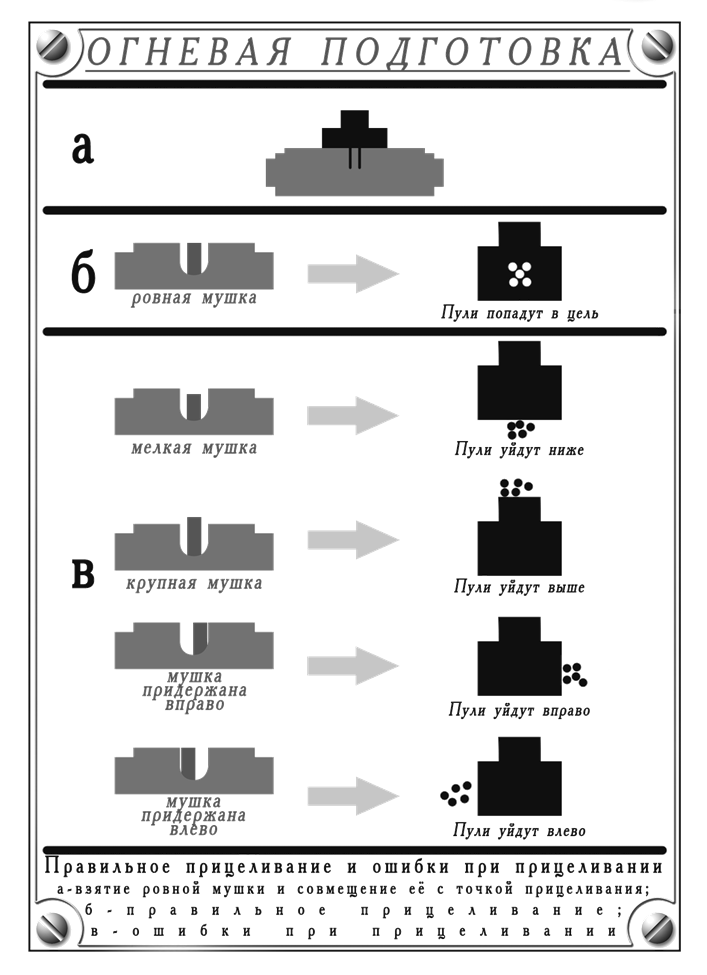 ОГНЕВАЯ ПОДГОТОВКА

а

б

ровная мушка

Пули попадут в цель

мелкая мушка

Пули уйдут ниже

в

крупная мушка

Пули уйдут выше

мушка придержана вправо

Пули уйдут вправо

мушка придержана влево

Пули уйдут влево

Правильное прицеливание и ошибки при прицеливании
а-взятие ровной мушки и совмещение её с точкой прицеливания;
б-правильное прицеливание;
в-ошибки при прицеливании