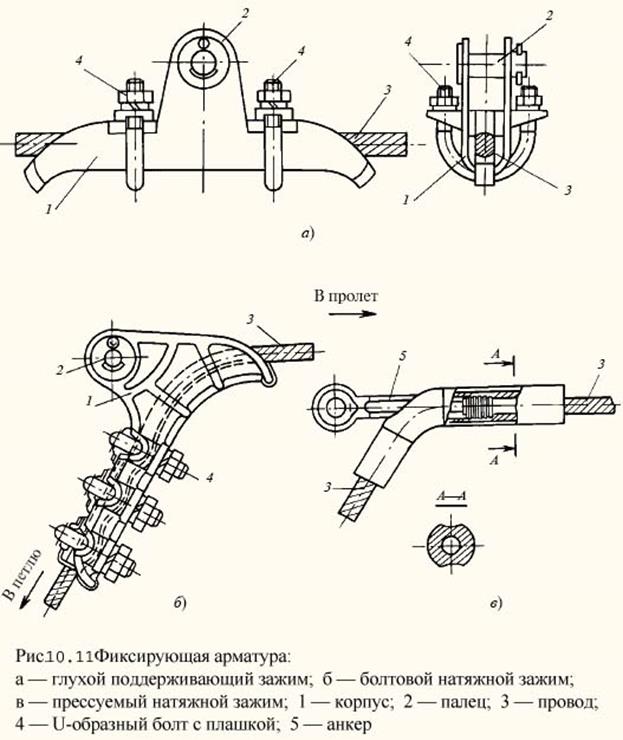 2
4
4
3
1
2
4
1
3
а)

В пролет
3
2
1
4
В петлю
б)

5
А
3
А
3
А—А
в)

Рис10.11Фиксирующая арматура:
а — глухой поддерживающий зажим; б — болтовой натяжной зажим;
в — прессуемый натяжной зажим; 1 — корпус; 2 — палец; 3 — провод;
4 — U-образный болт с плашкой; 5 — анкер