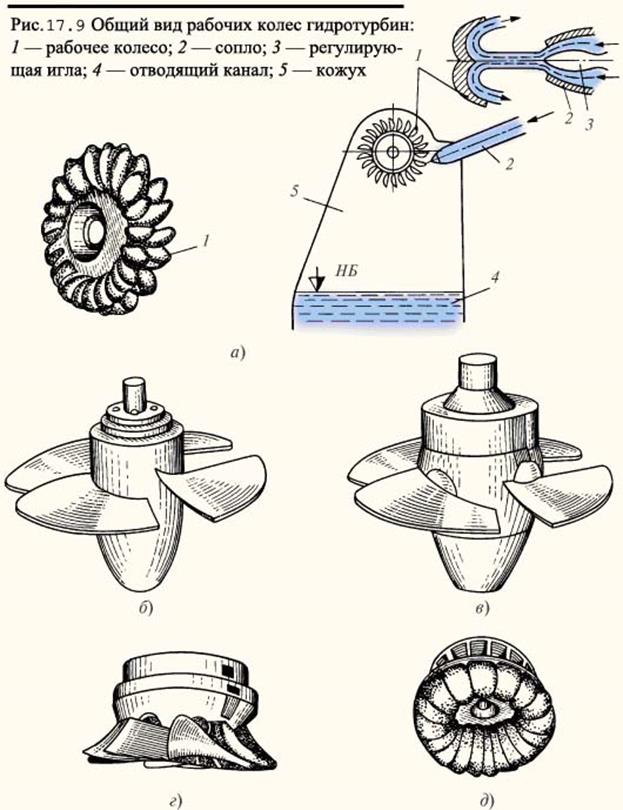 Рис.17.9 Общий вид рабочих колес гидротурбин: 1 — рабочее колесо; 2 — сопло; 3 — регулирующая игла; 4 — отводящий канал; 5 — кожух

1

2

3

2

5

1

НБ

4

а)

б)

в)

г)

д)