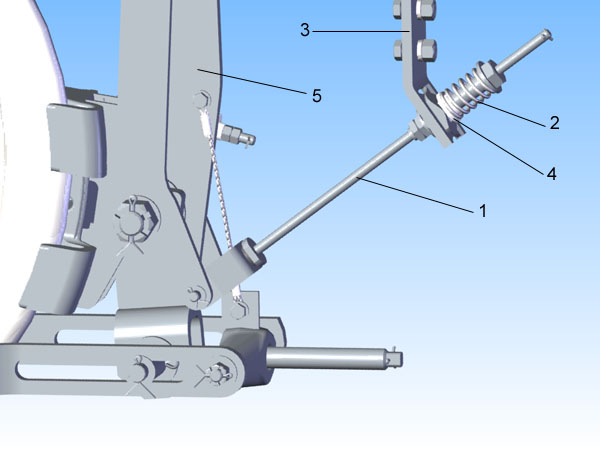 3
5
2
4
1