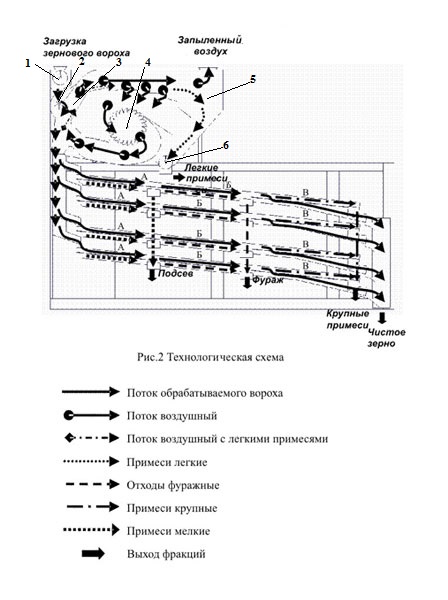 Загрузка зернового вороха

Запыленный воздух

1
2
3
4
5
6

Легкие примеси

А
А
А
А

Б
Б
Б
Б

В
В
В
В

Подсев

Фураж

Крупные примеси

Чистое зерно

Рис.2 Технологическая схема

Поток обрабатываемого вороха

Поток воздушный

Поток воздушный с легкими примесями

Примеси легкие

Отходы фуражные

Примеси крупные

Примеси мелкие

Выход фракций