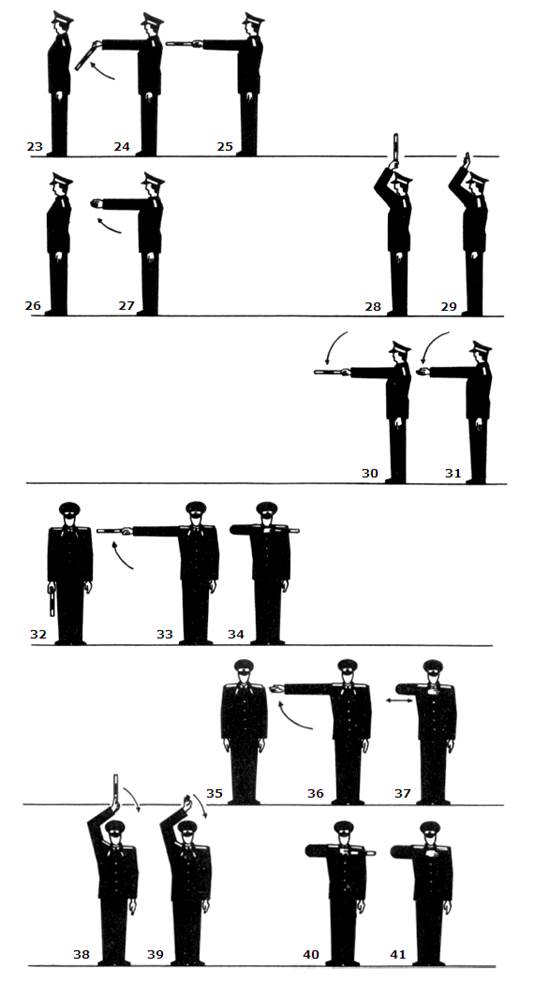 23 24 25

26 27

28 29

30 31

32 33 34

35 36 37

38 39

40 41