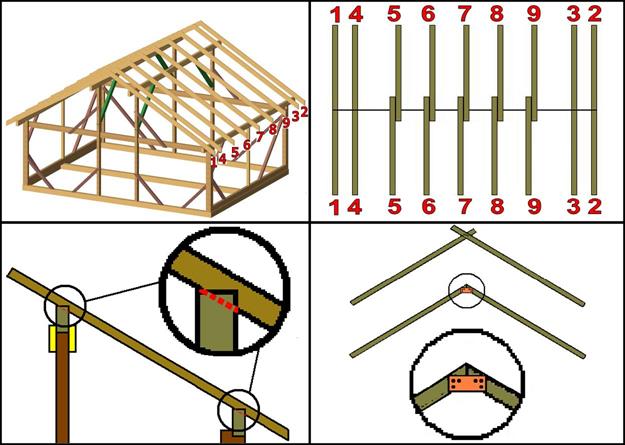 1 4 5 6 7 8 9 3 2

1 4 5 6 7 8 9 3 2

1 4 5 6 7 8 9 3 2