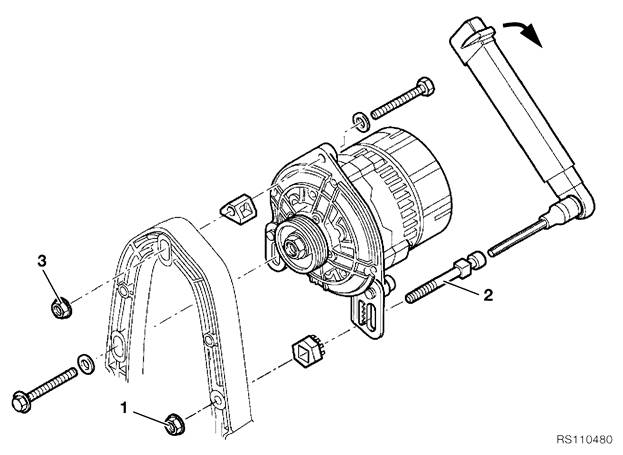 3

2

1

RS110480