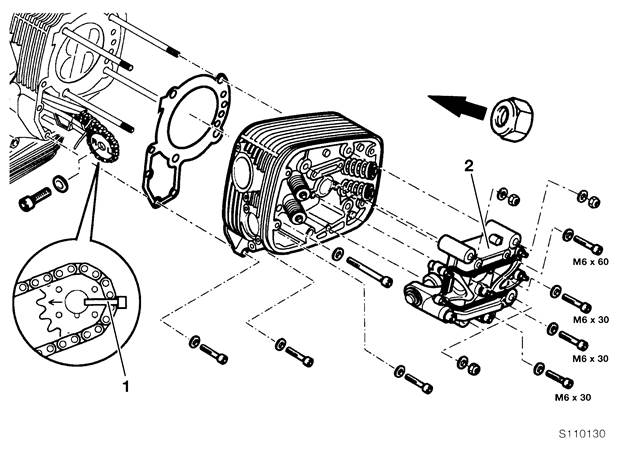 2

M6 x 60

M6 x 30

M6 x 30

M6 x 30

1

S110130