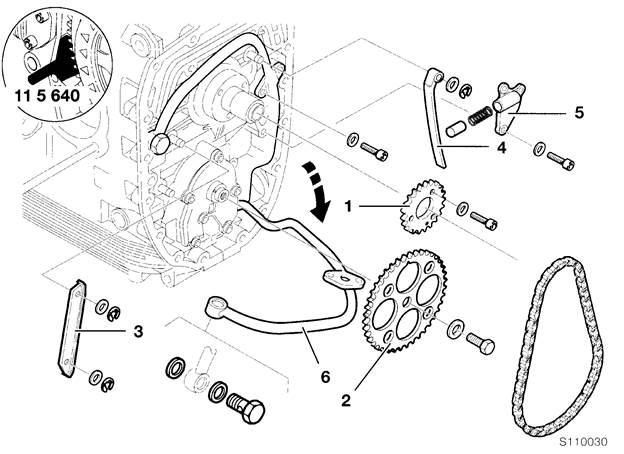 11 5 640

5

4

1

3

6

2

S110030