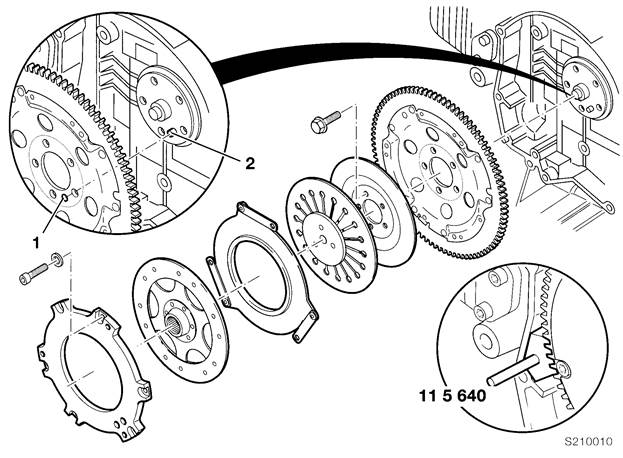 2

1

11 5 640

S210010