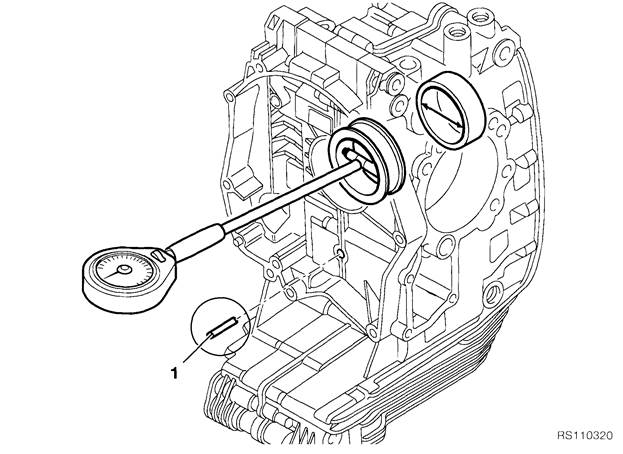 1

RS110320