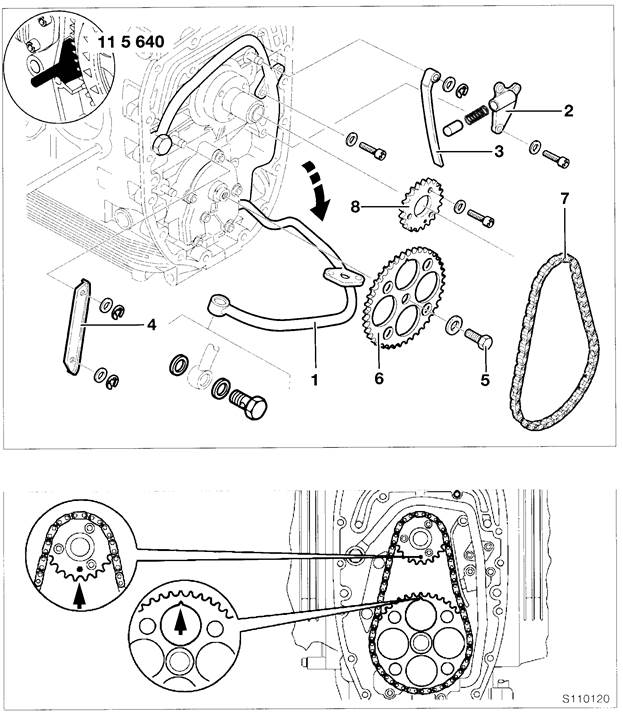 11 5 640

2

3

8

7

4

1

6

5

S110120