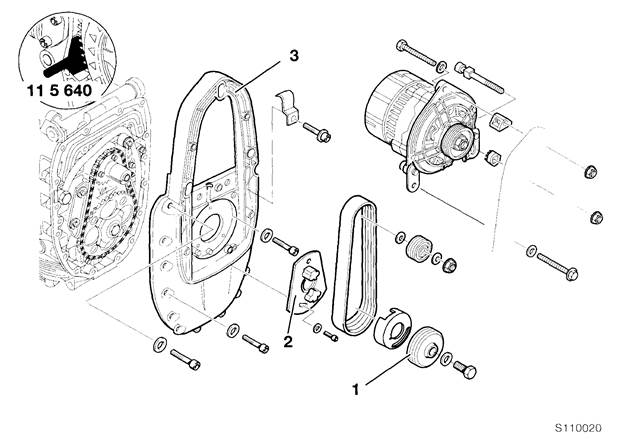 11 5 640

3

2

1

S110020