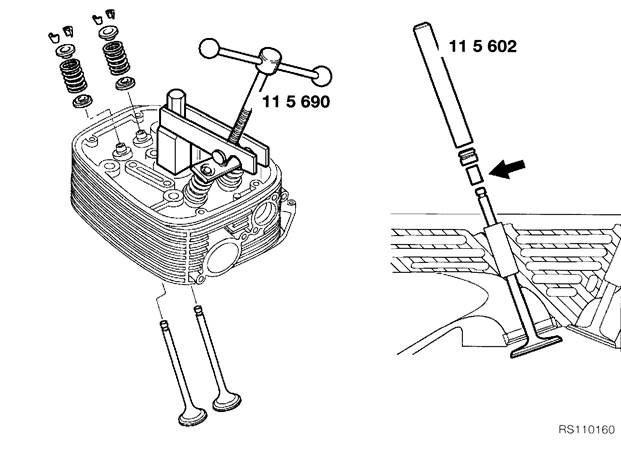 11 5 690

11 5 602

RS110160