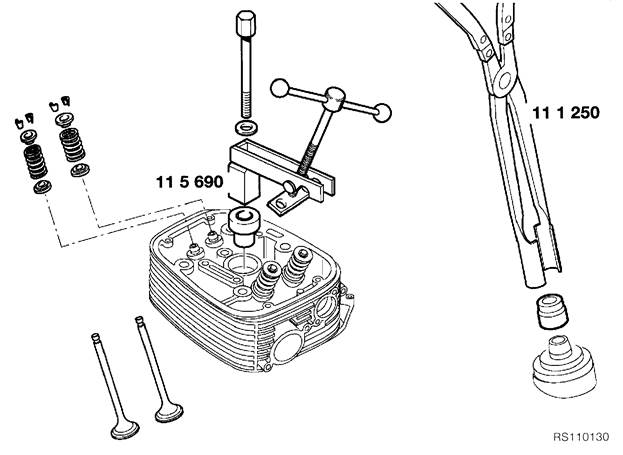 11 5 690

11 1 250

RS110130