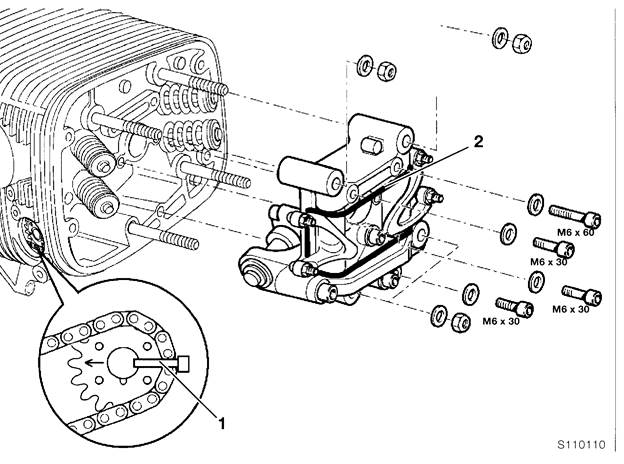 2

M6 x 60

M6 x 30

M6 x 30

M6 x 30

1

S110110