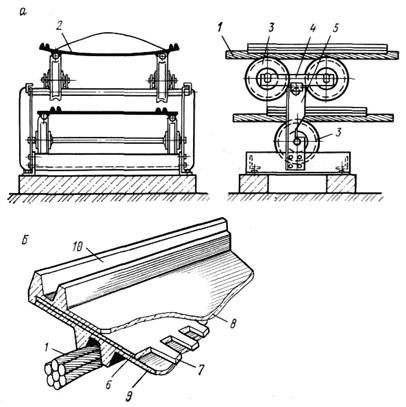 а
2
1
3
4
5
3
б
10
8
1
7
6
9