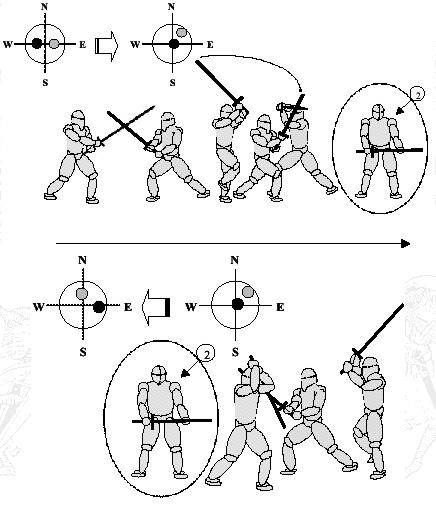 N
W E
S

N
W E
S

2

N
W E
S

N
W E
S

2