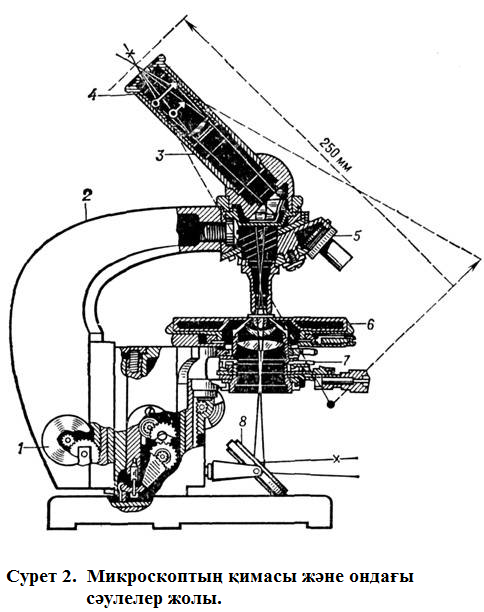 4
3
250 мм
2
5
6
7
8
1

Сурет 2. Микроскоптың қимасы және ондағы сәулелер жолы.