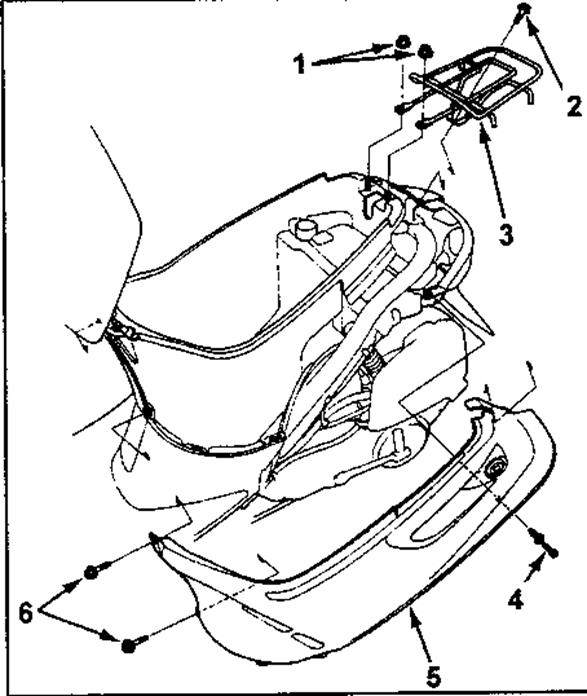 1
2
3
4
5
6