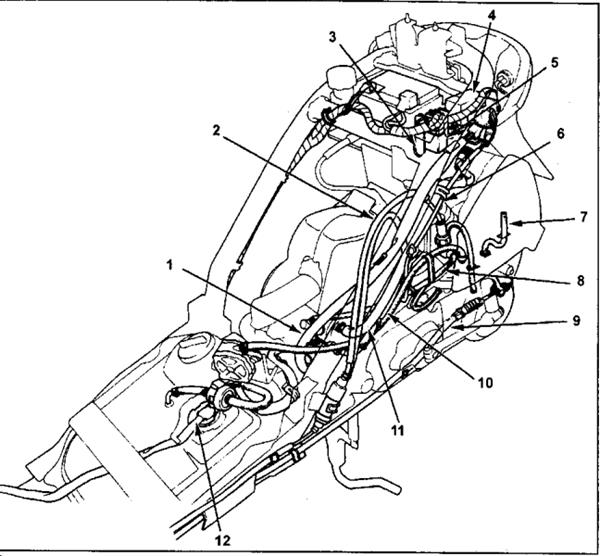 3
4
5
2
6
7
1
8
9
10
11
12