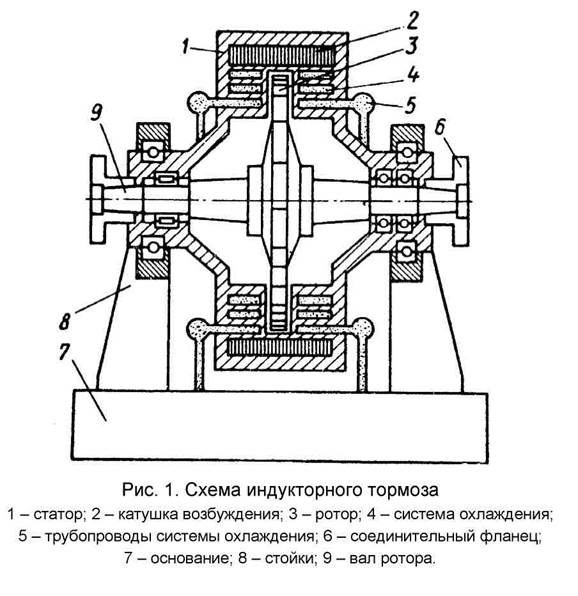 1
2
3
4
5
9
6
8
7

Рис. 1. Схема индукторного тормоза

1 – статор; 2 – катушка возбуждения; 3 – ротор; 4 – система охлаждения; 5 – трубопроводы системы охлаждения; 6 – соединительный фланец; 7 – основание; 8 – стойки; 9 – вал ротора.