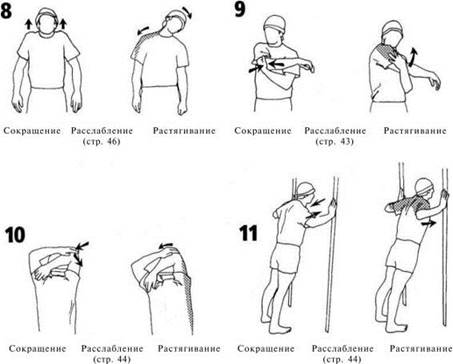 8

Сокращение Расслабление (стр. 46) Растягивание

9

Сокращение Расслабление (стр. 43) Растягивание

10

Сокращение Расслабление (стр. 44) Растягивание

11

Сокращение Расслабление (стр. 44) Растягивание