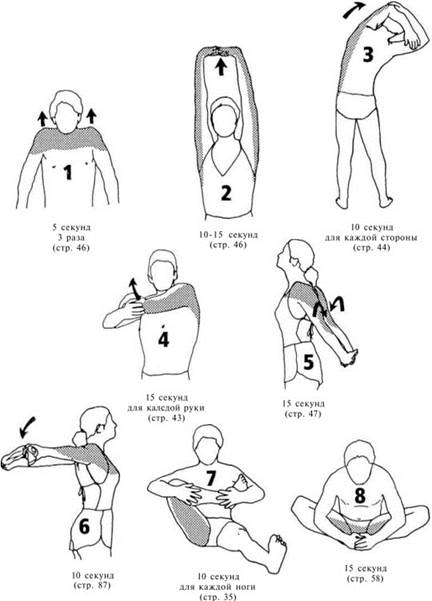 1
5 секунд
3 раза
(стр. 46)

2
10-15 секунд
(стр. 46)

3
10 секунд
для каждой стороны
(стр. 44)

4
15 секунд
для каледой руки
(стр. 43)

5
15 секунд
(стр. 47)

6
10 секунд
(стр. 87)

7
10 секунд
для каждой ноги
(стр. 35)

8
15 секунд
(стр. 58)