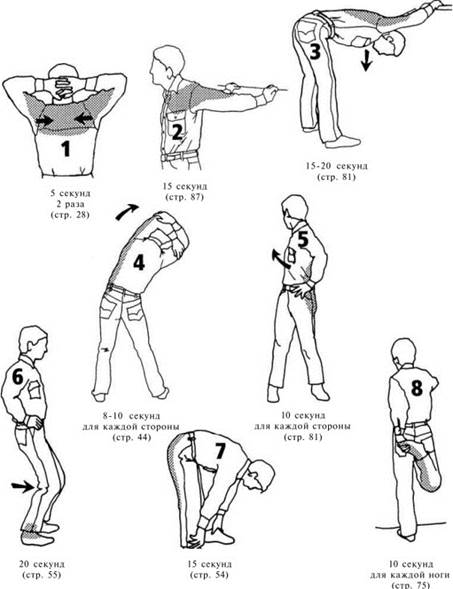 1

5 секунд
2 раза
(стр. 28)

2

15 секунд
(стр. 87)

3

15-20 секунд
(стр. 81)

4

8-10 секунд
для каждой стороны
(стр. 44)

5

10 секунд
для каждой стороны
(стр. 81)

6

20 секунд
(стр. 55)

7

15 секунд
(стр. 54)

8

10 секунд
для каждой ноги
(стр. 75)