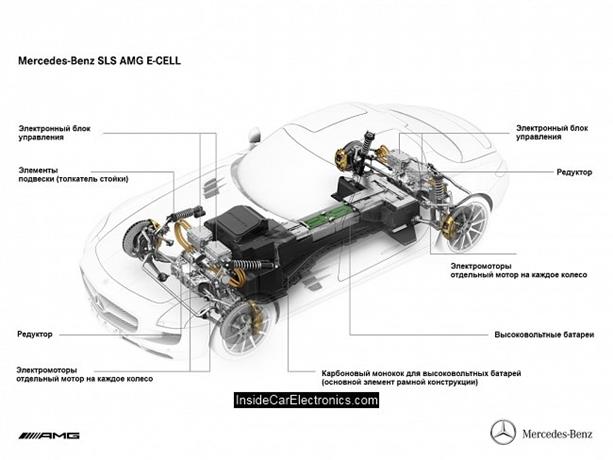 Mercedes-Benz SLS AMG E-CELL

Электронный блок управления

Элементы подвески (толкатель стойки)

Редуктор

Электромоторы отдельный мотор на каждое колесо

Электронный блок управления

Редуктор

Электромоторы отдельный мотор на каждое колесо

Высоковольтные батареи

Карбоновый монокок для высоковольтных батарей (основной элемент рамной конструкции)

InsideCarElectronics.com

AMG

Mercedes-Benz