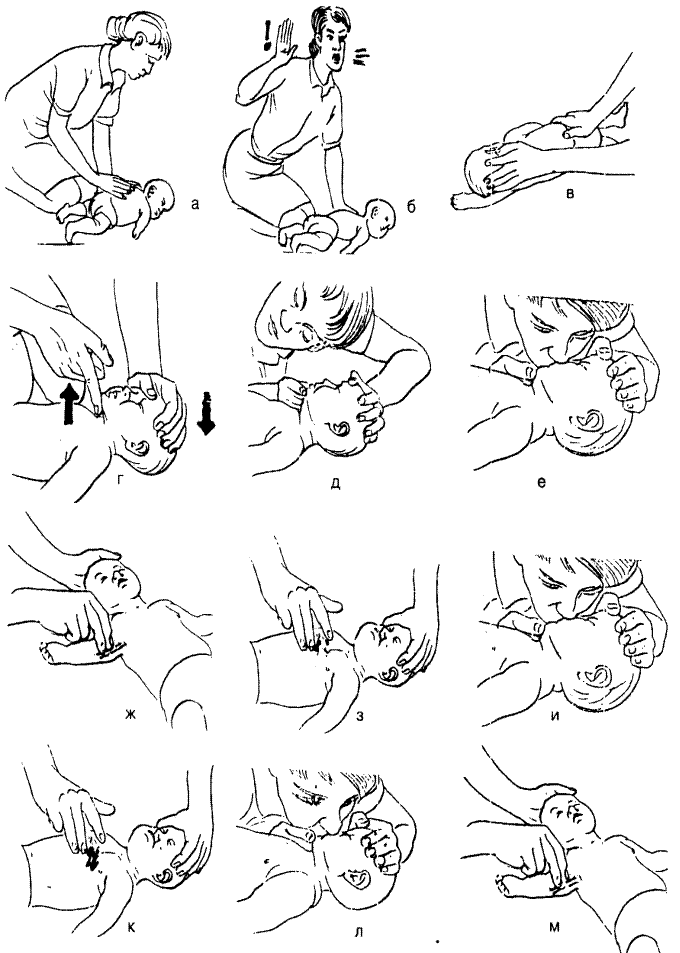 а
б
в
г
д
е
ж
з
и
к
л
м