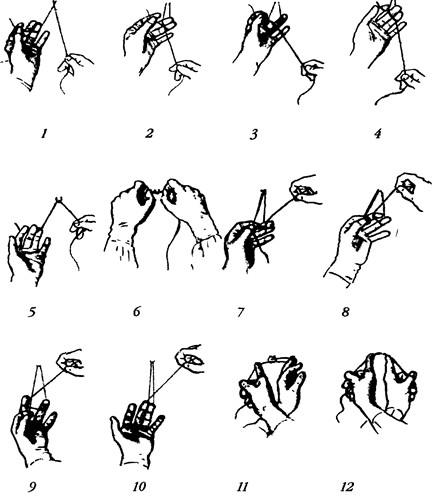 1 2 3 4

5 6 7 8

9 10 11 12