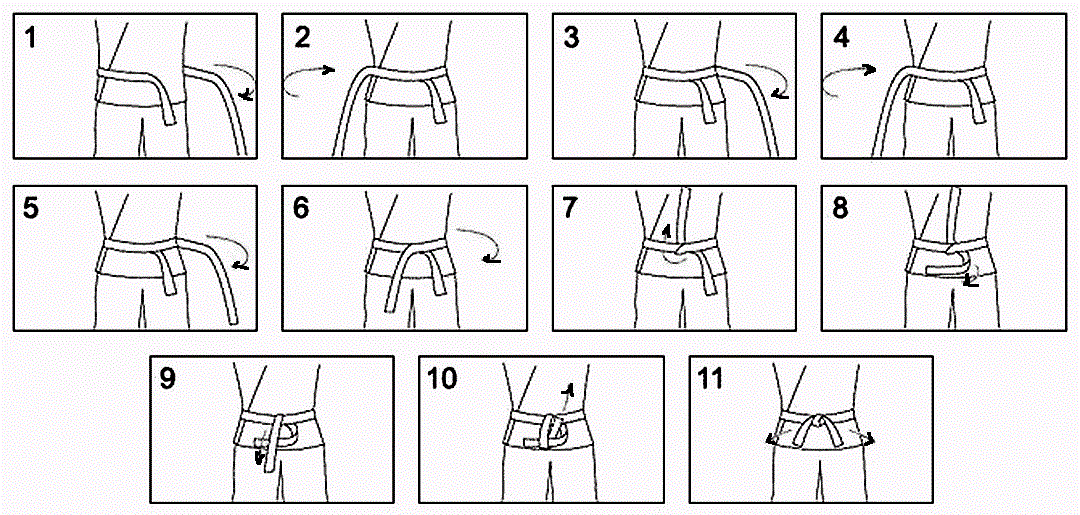 1
2
3
4
5
6
7
8
9
10
11