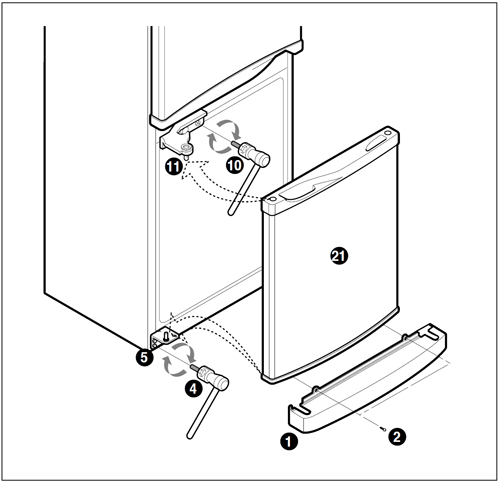 11
10
21
5
4
1
2