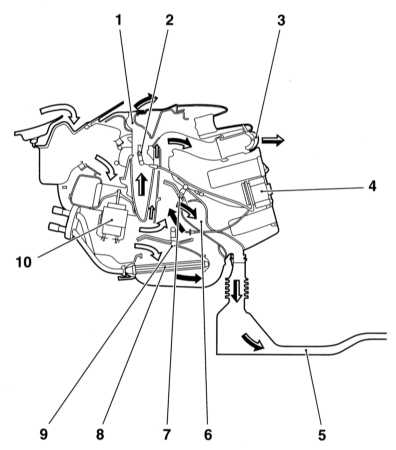 1
2
3
4
10
9
8
7
6
5