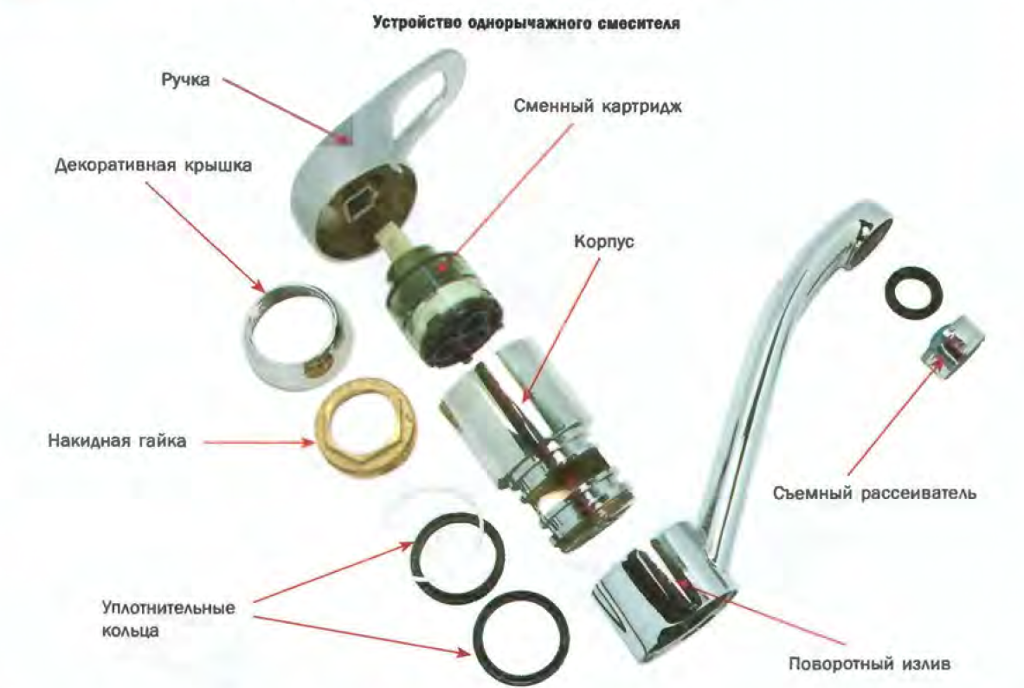 Устройство однорычажного смесителя

Ручка

Сменный картридж

Декоративная крышка

Корпус

Накидная гайка

Съемный рассеиватель

Уплотнительные кольца

Поворотный излив