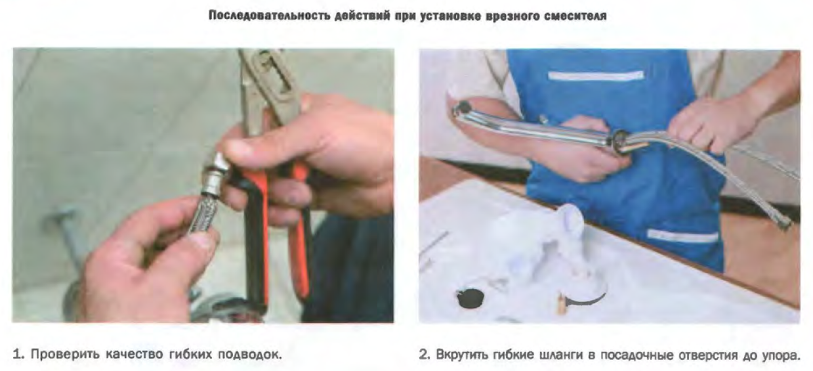 Последовательность действий при установке врезного смесителя

1. Проверить качество гибких подводок.

2. Вкрутить гибкие шланги в посадочные отверстия до упора.