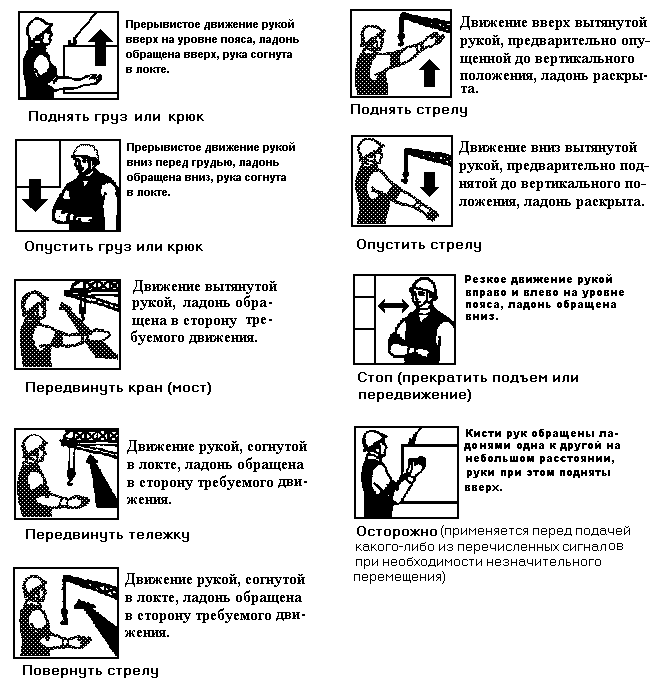 Прерывистое движение рукой вверх на уровне пояса, ладонь обращена вверх, рука согнута в локте.

Поднять груз или крюк

Прерывистое движение рукой вниз перед грудью, ладонь обращена вниз, рука согнута в локте.

Опустить груз или крюк

Движение вытянутой рукой, ладонь обращена в сторону требуемого движения.

Передвинуть кран (мост)

Движение рукой, согнутой в локте, ладонь обращена в сторону требуемого движения.

Передвинуть тележку

Движение рукой, согнутой в локте, ладонь обращена в сторону требуемого движения.

Повернуть стрелу

Движение вверх вытянутой рукой, предварительно опущенной до вертикального положения, ладонь раскрыта.

Поднять стрелу

Движение вниз вытянутой рукой, предварительно поднятой до вертикального положения, ладонь раскрыта.

Опустить стрелу

Резкое движение рукой вправо и влево на уровне пояса, ладонь обращена вниз.

Стоп (прекратить подъем или передвижение)

Кисти рук обращены ладонями одна к другой на небольшом расстоянии, руки при этом подняты вверх.

Осторожно (применяется перед подачей какого-либо из перечисленных сигналов при необходимости незначительного перемещения)