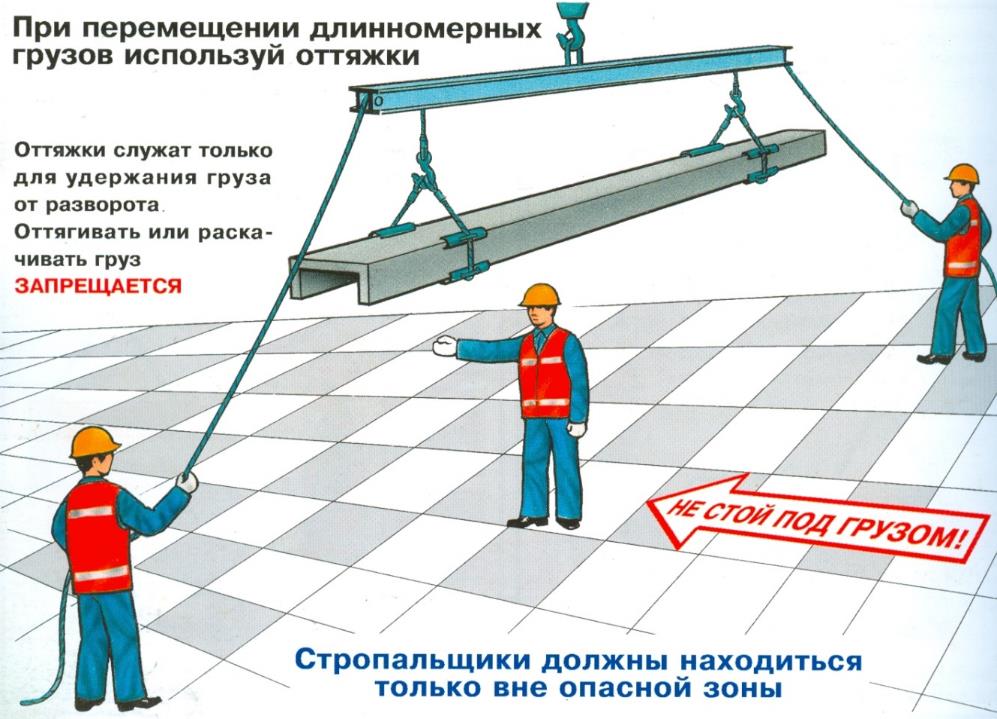 При перемещении длинномерных грузов используй оттяжки

Оттяжки служат только для удержания груза от разворота. Оттягивать или раскачивать груз ЗАПРЕЩАЕТСЯ

НЕ СТОЙ ПОД ГРУЗОМ!

Стропальщики должны находиться только вне опасной зоны